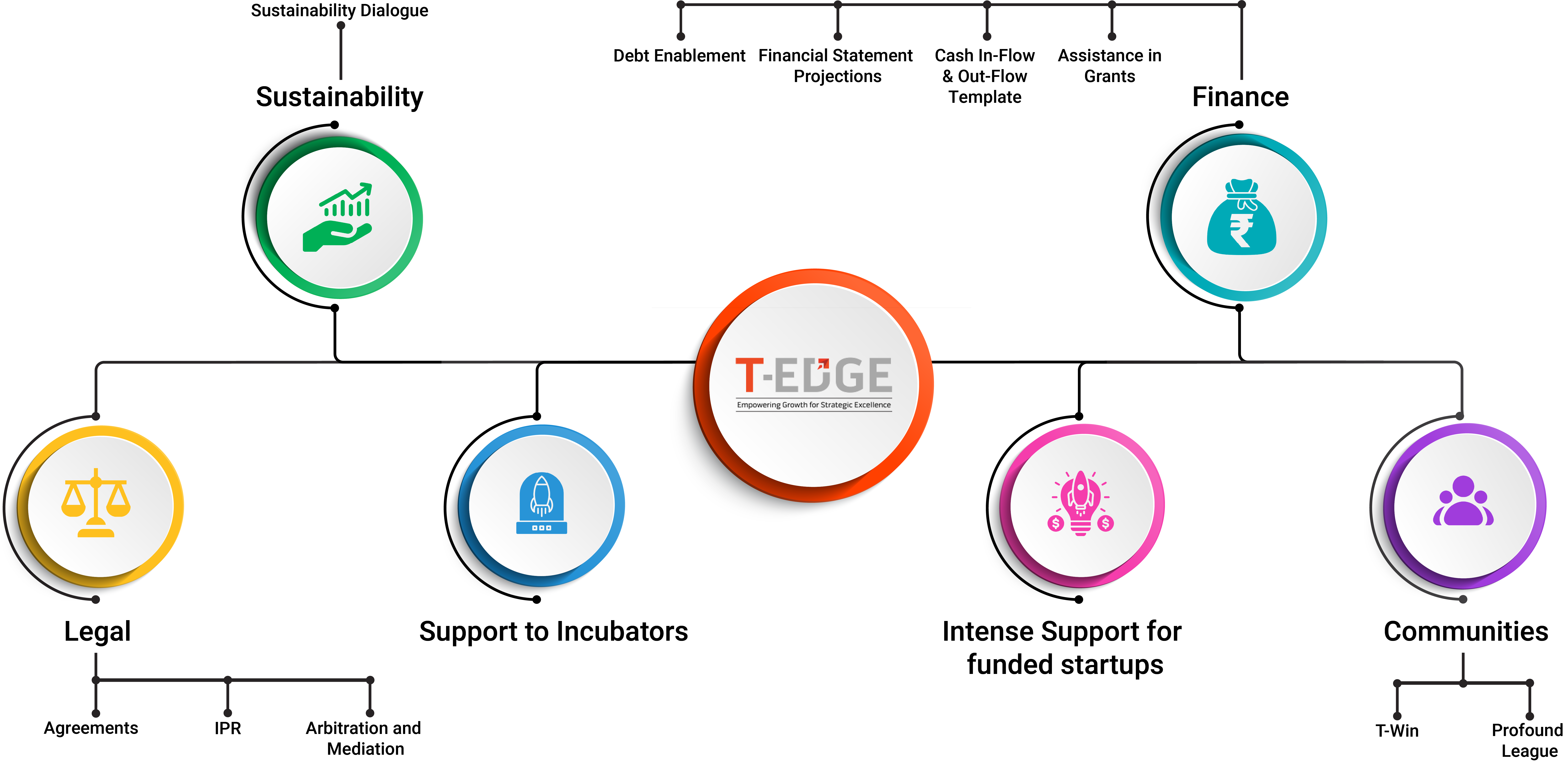 Sustainability Dialogue

Sustainability

Debt Enablement

Financial Statement Projections

Cash In-Flow & Out-Flow Template

Assistance in Grants

Finance

T-EDGE
Empowering Growth for Strategic Excellence

Legal

Agreements

IPR

Arbitration and Mediation

Support to Incubators

Intense Support for funded startups

Communities

T-Win

Profound League